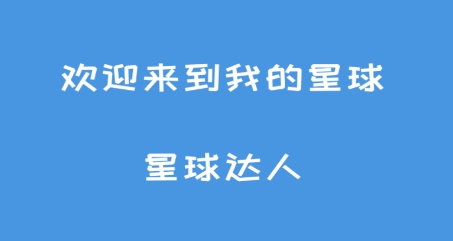 欢迎来到我的星球

星球达人